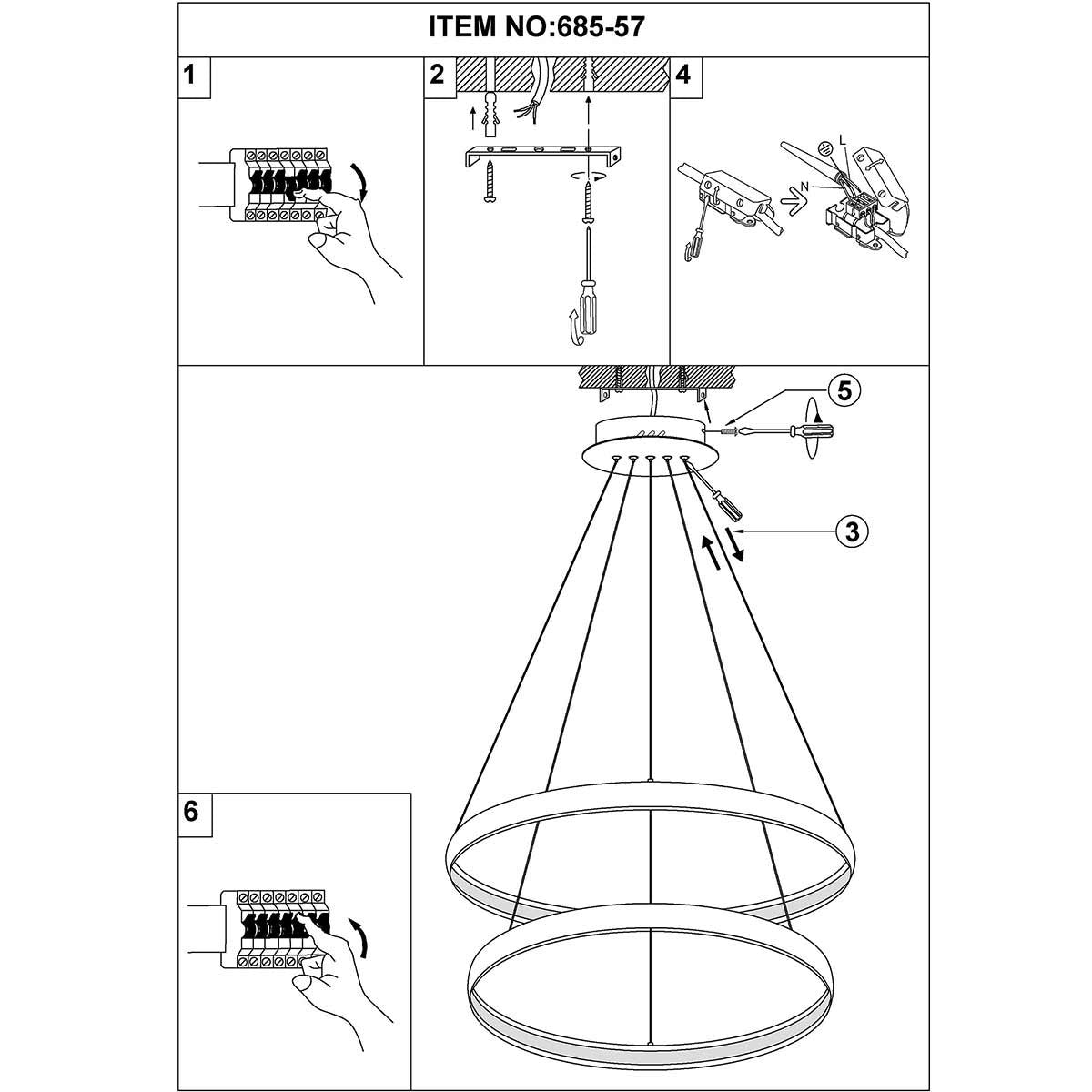 ITEM NO:685-57

1

2

4

L

N

5

3

6